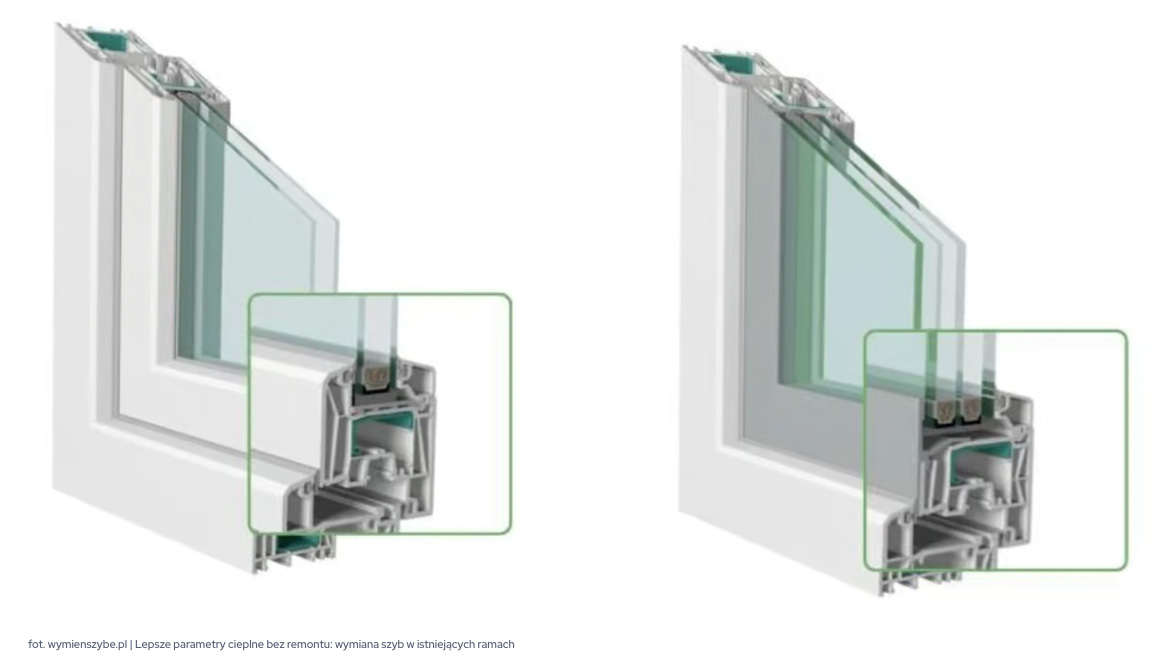 fot. wymienszybe.pl | Lepsze parametry cieplne bez remontu: wymiana szyb w istniejących ramach